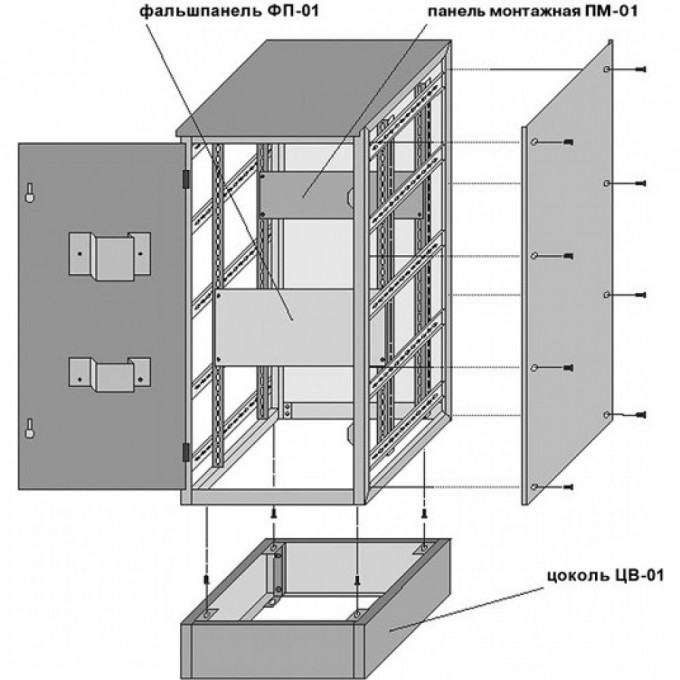 фальшпанель ФП-01
панель монтажная ПМ-01
цоколь ЦВ-01